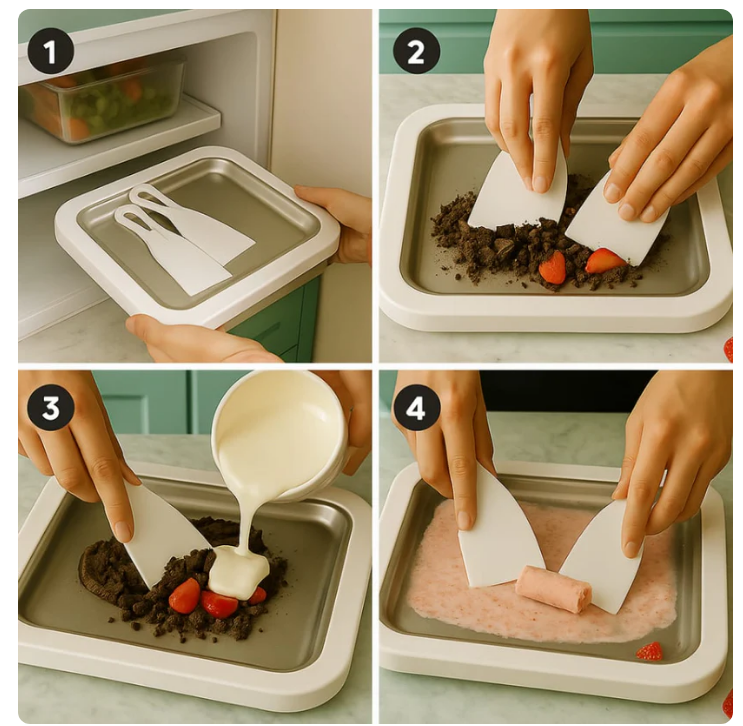 1

2

3

4